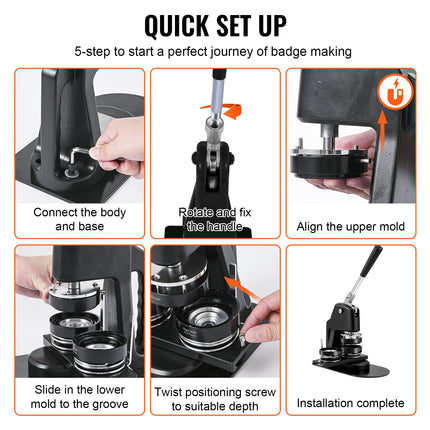 QUICK SET UP

5-step to start a perfect journey of badge making

Connect the body and base

Rotate and fix the handle

Align the upper mold

Slide in the lower mold to the groove

Twist positioning screw to suitable depth

Installation complete