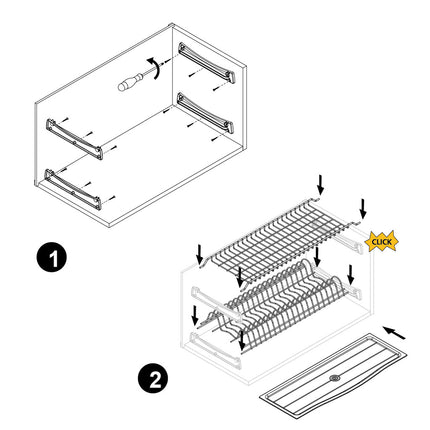 1

CLICK

2