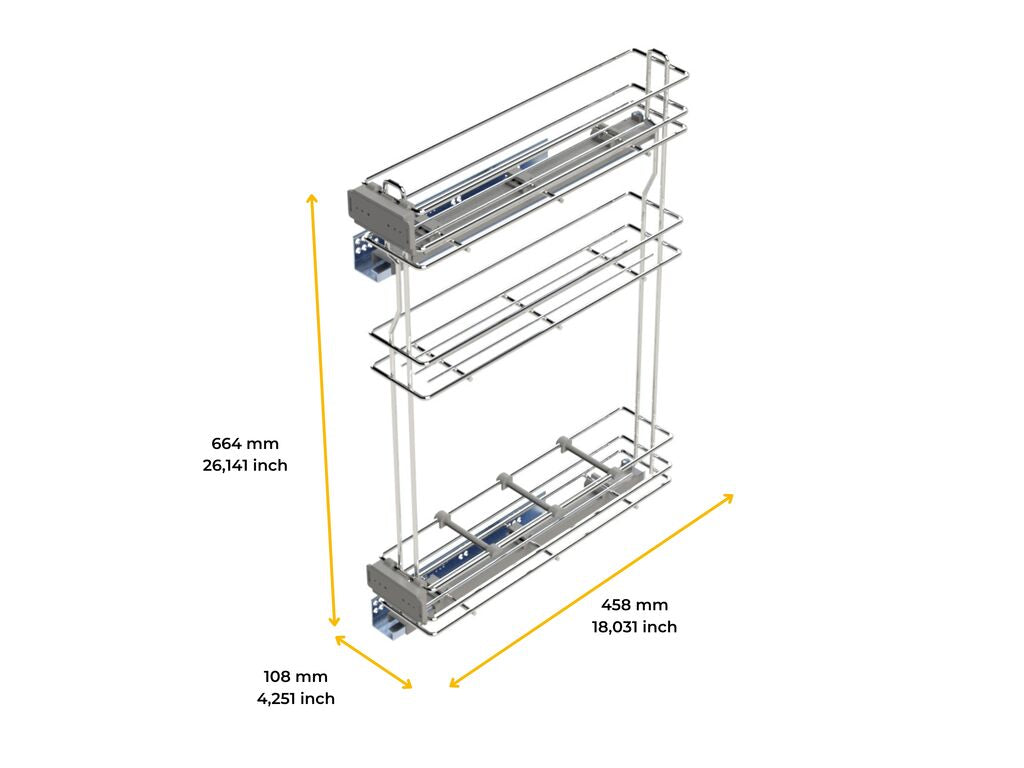 664 mm
26,141 inch

458 mm
18,031 inch

108 mm
4,251 inch