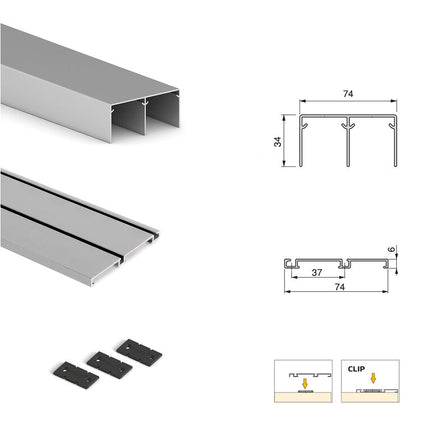 74

34

6

37

74

CLIP