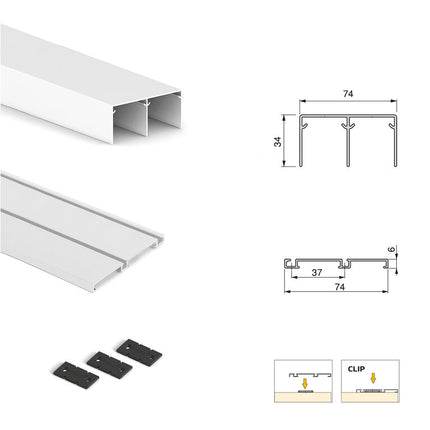 74

34

6

37

74

CLIP