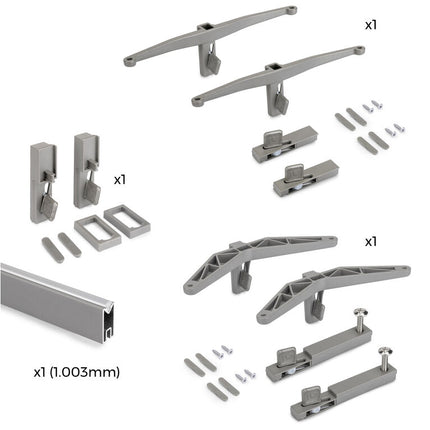 x1

x1

x1

x1 (1.003mm)