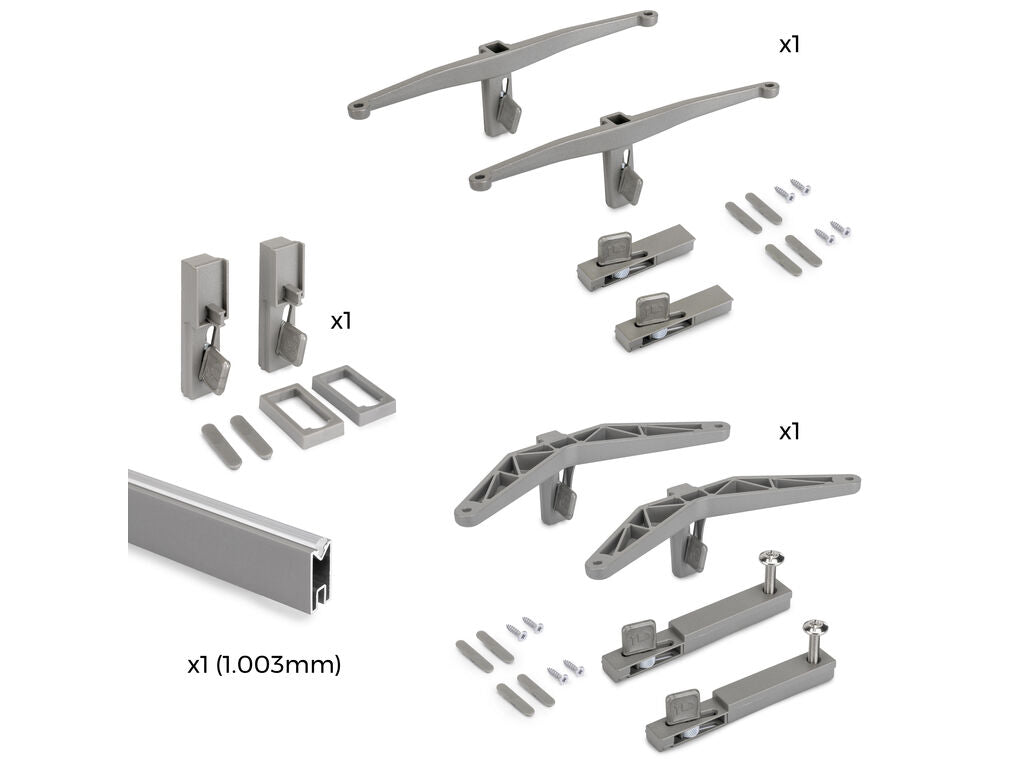 x1

x1

x1

x1 (1.003mm)