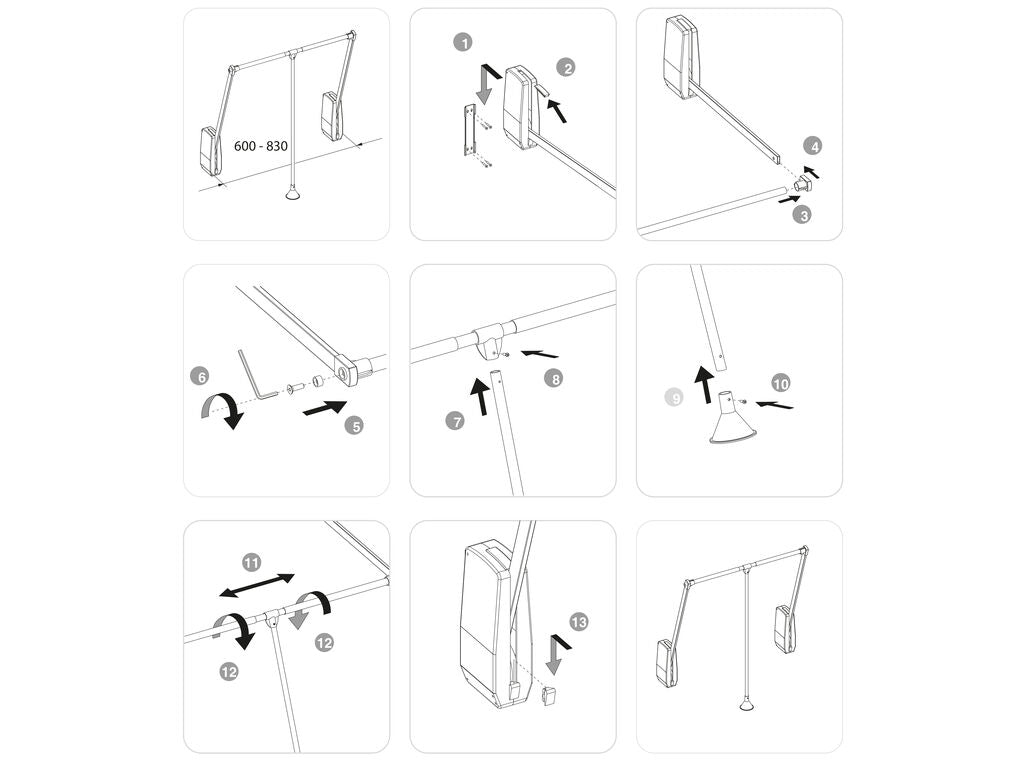 600 - 830

1
2

4
3

6
5

8
7

9
10

11
12
12

13