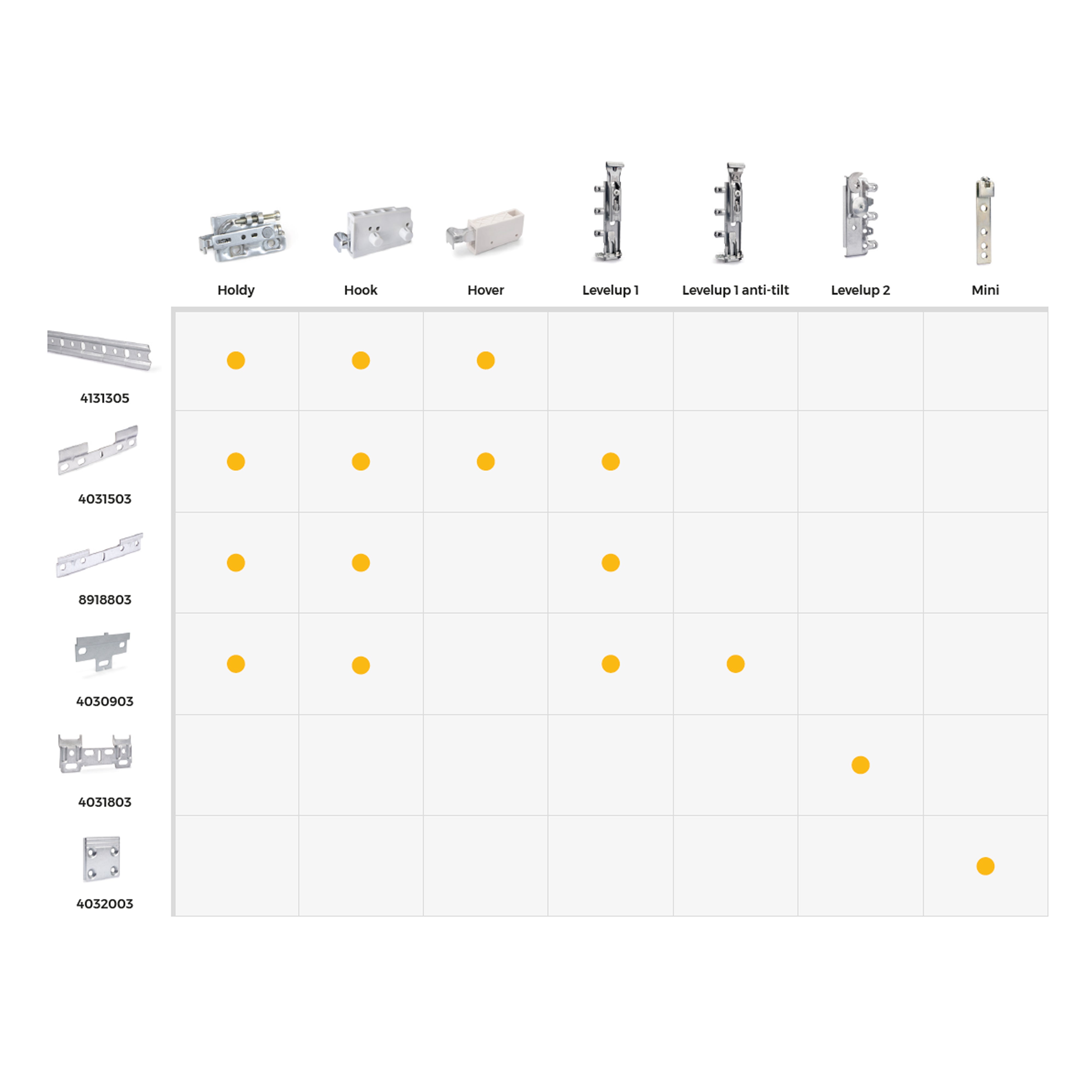 | | Holdy | Hook | Hover | Levelup 1 | Levelup 1 anti-tilt | Levelup 2 | Mini |
|---|---|---|---|---|---|---|---|
| 4131305 | ● | ● | ● | | | | |
| 4031503 | ● | ● | ● | ● | | | |
| 8918803 | ● | ● | | ● | | | |
| 4030903 | ● | ● | | ● | ● | | |
| 4031803 | | | | | | ● | |
| 4032003 | | | | | | | ● |