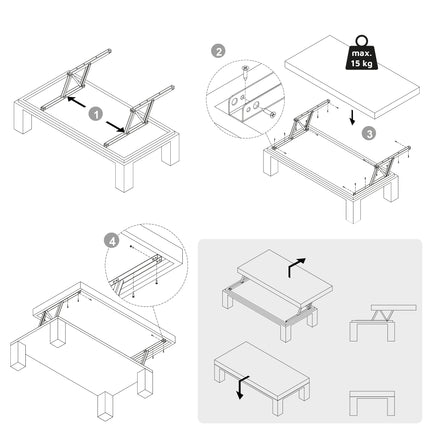 1

2

max.
15 kg

3

4