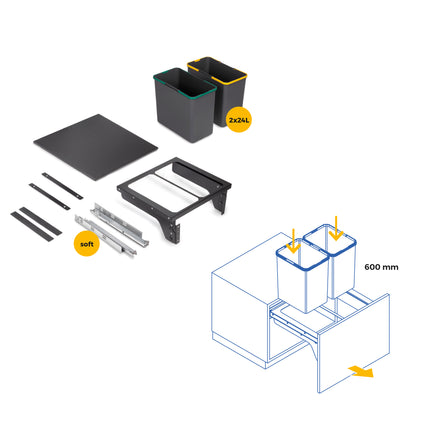 2x24L

soft

600 mm