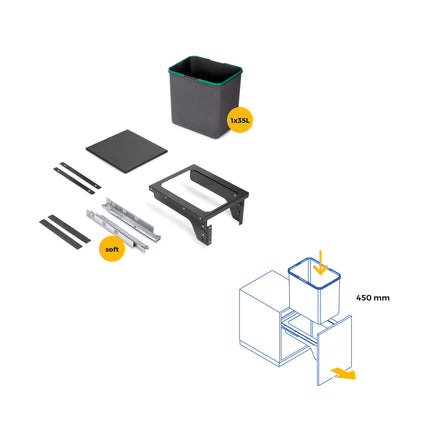 1x35L

soft

450 mm