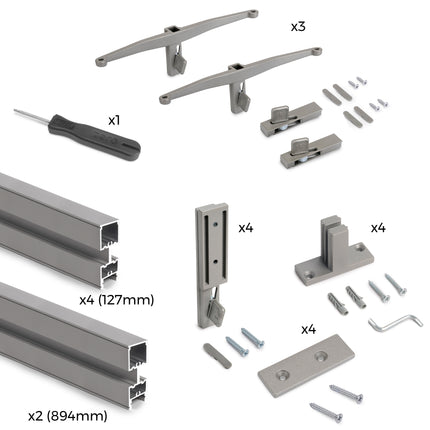 x3

x1

x4

x4

x4 (127mm)

x4

x2 (894mm)