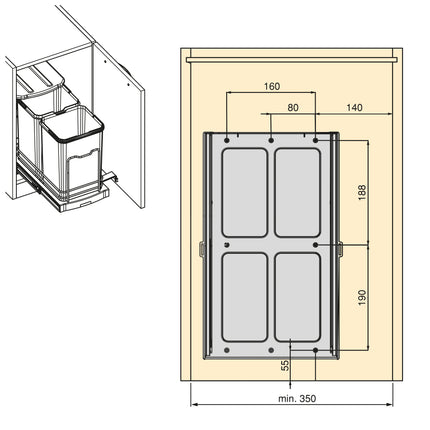 160
80
140
188
190
55
min. 350