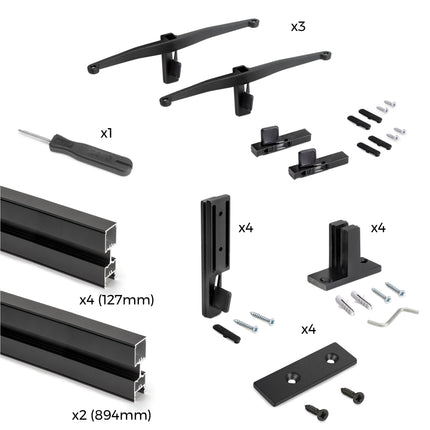 x3

x1

x4

x4

x4 (127mm)

x4

x2 (894mm)