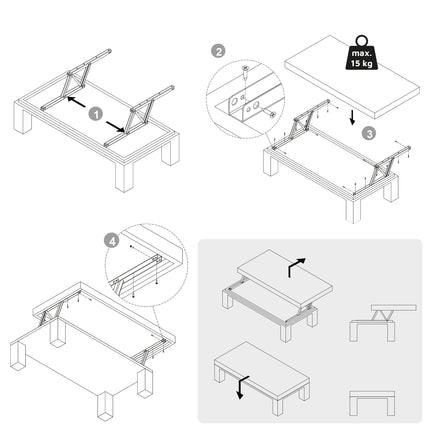 1

2

max.
15 kg

3

4