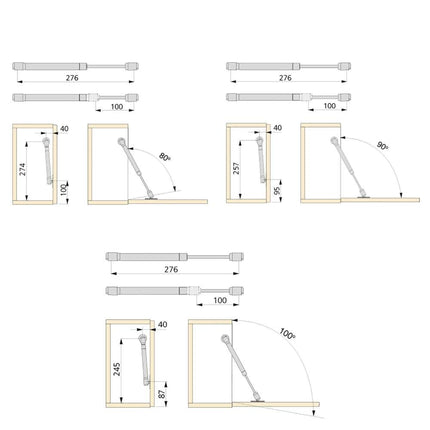 276

100

40

274

100

80º

276

100

40

257

95

90º

276

100

40

245

87

100º