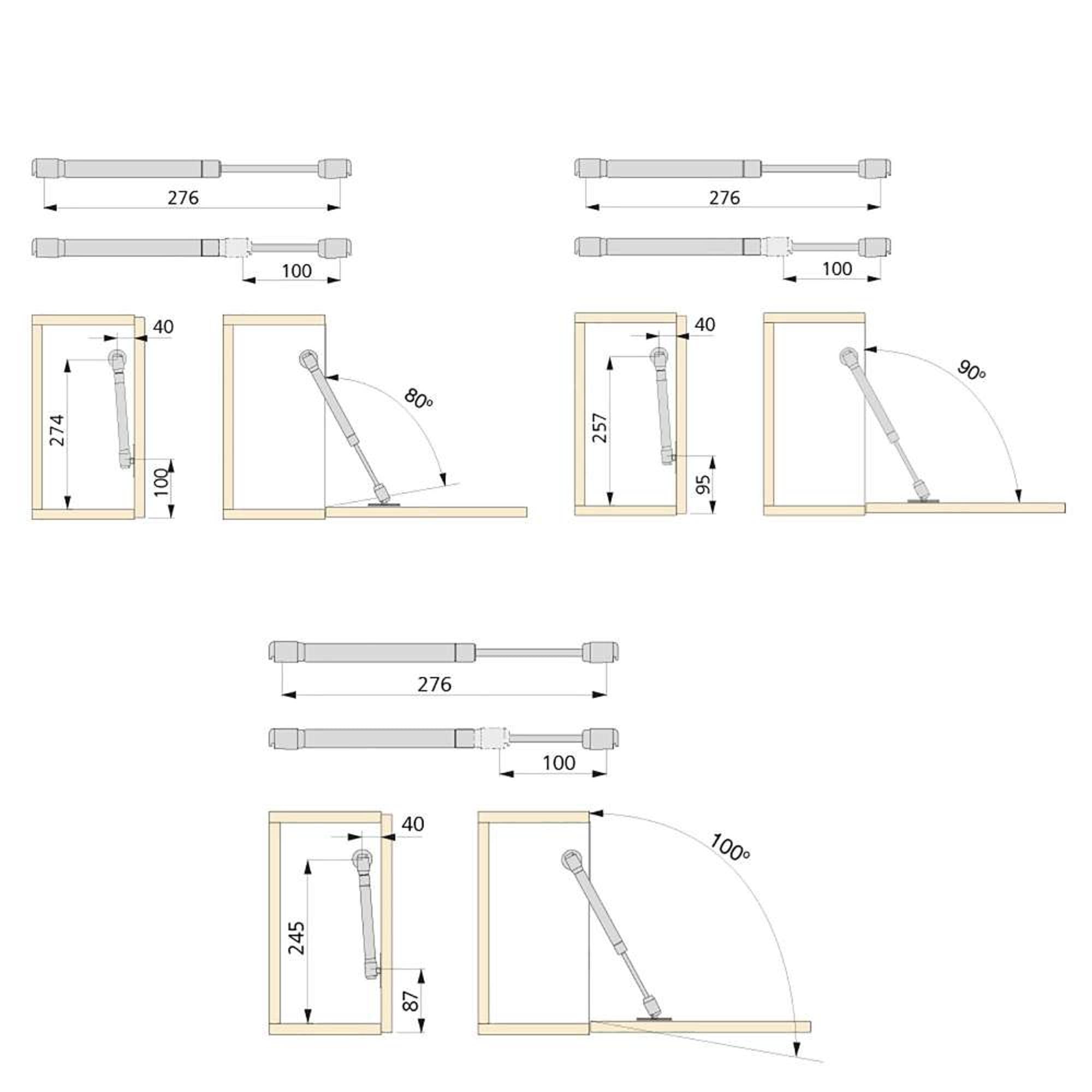 276

100

40

274

100

80º

276

100

40

257

95

90º

276

100

40

245

87

100º