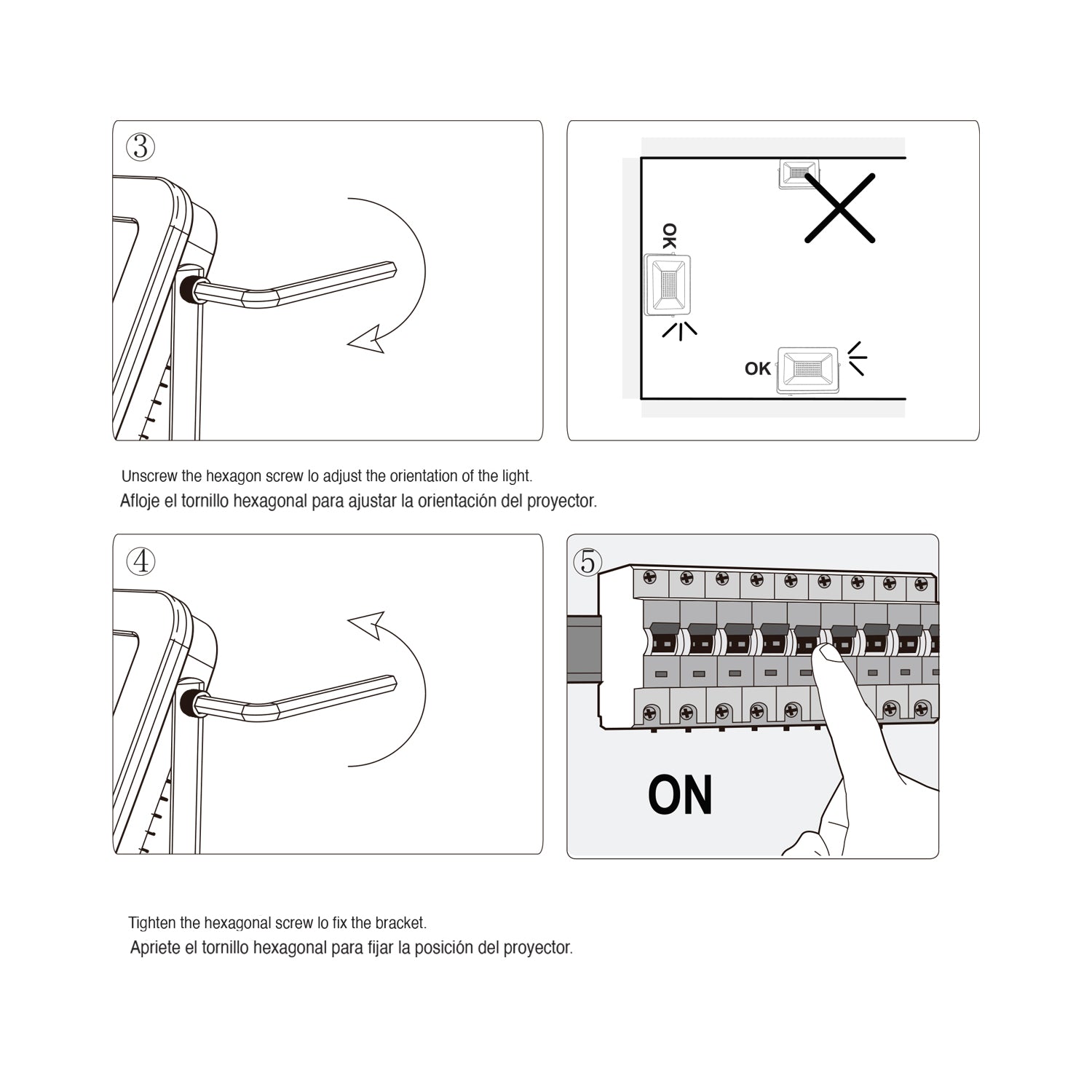 ③

OK

OK

Unscrew the hexagon screw lo adjust the orientation of the light.
Afloje el tornillo hexagonal para ajustar la orientación del proyector.

④

⑤

ON

Tighten the hexagonal screw lo fix the bracket.
Apriete el tornillo hexagonal para fijar la posición del proyector.