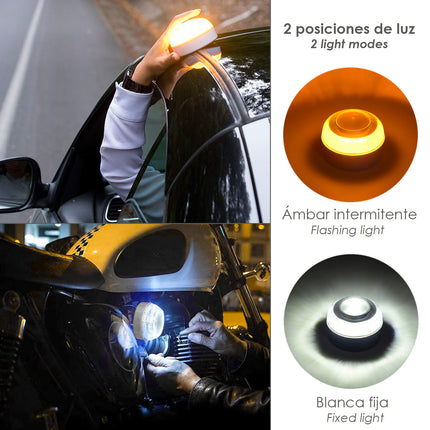 2 posiciones de luz
2 light modes

Ámbar intermitente
Flashing light

Blanca fija
Fixed light