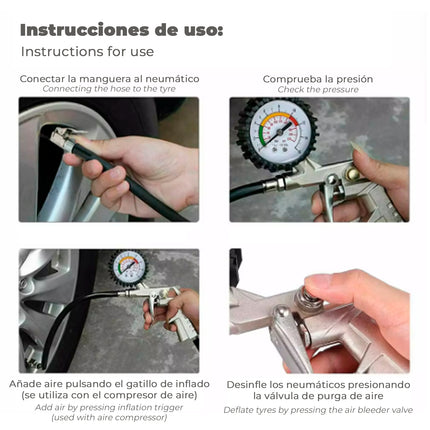 Instrucciones de uso:
Instructions for use

Conectar la manguera al neumático
Connecting the hose to the tyre

Comprueba la presión
Check the pressure

Añade aire pulsando el gatillo de inflado (se utiliza con el compresor de aire)
Add air by pressing inflation trigger (used with aire compressor)

Desinfle los neumáticos presionando la válvula de purga de aire
Deflate tyres by pressing the air bleeder valve