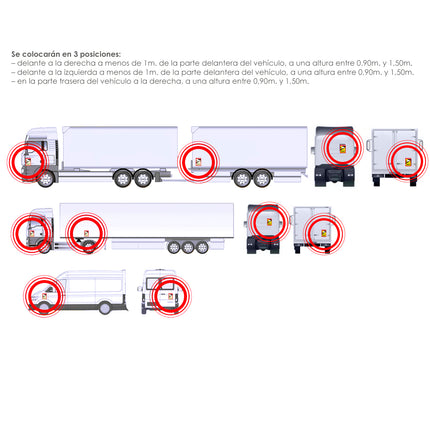 Se colocarán en 3 posiciones:
– delante a la derecha a menos de 1m. de la parte delantera del vehículo, a una altura entre 0,90m. y 1,50m.
– delante a la izquierda a menos de 1m. de la parte delantera del vehículo, a una altura entre 0,90m. y 1,50m.
– en la parte trasera del vehículo a la derecha, a una altura entre 0,90m. y 1,50m.