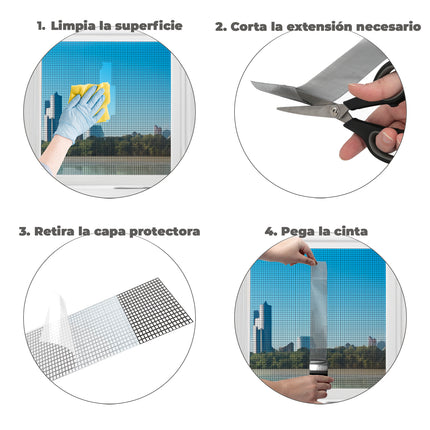 1. Limpia la superficie

2. Corta la extensión necesario

3. Retira la capa protectora

4. Pega la cinta