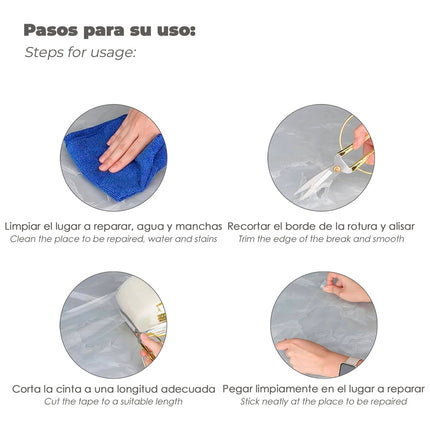 Pasos para su uso:
Steps for usage:

Limpiar el lugar a reparar, agua y manchas
Clean the place to be repaired, water and stains

Recortar el borde de la rotura y alisar
Trim the edge of the break and smooth

Corta la cinta a una longitud adecuada
Cut the tape to a suitable length

Pegar limpiamente en el lugar a reparar
Stick neatly at the place to be repaired