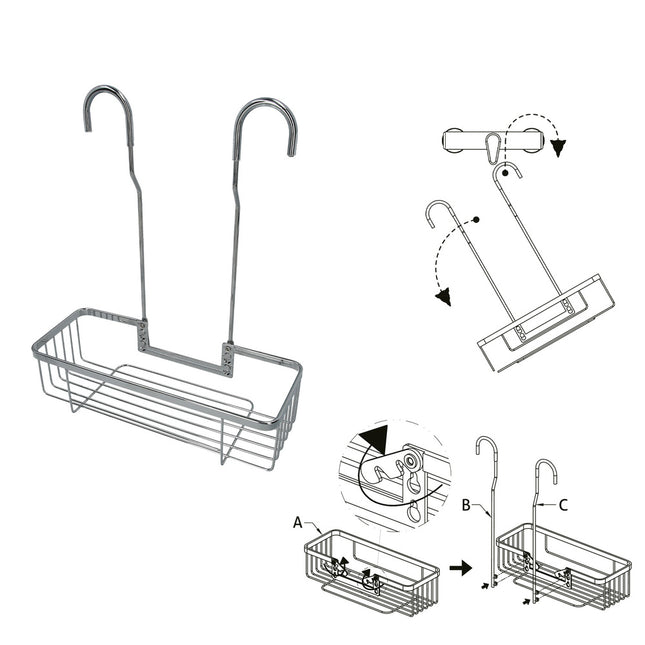 A
B
C