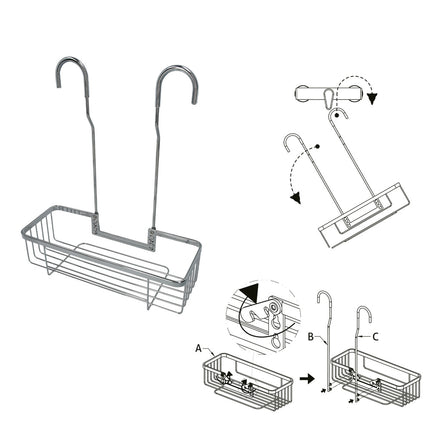 A

B

C