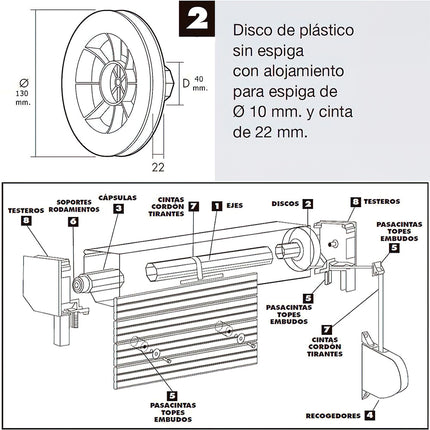 Ø 130 mm.

D 40 mm.

22

2

Disco de plástico sin espiga con alojamiento para espiga de Ø 10 mm. y cinta de 22 mm.

TESTEROS 8

SOPORTES RODAMIENTOS 6

CÁPSULAS 3

CINTAS CORDÓN TIRANTES 7

1 EJES

DISCOS 2

8 TESTEROS

PASACINTAS TOPES EMBUDOS 5

5 PASACINTAS TOPES EMBUDOS

7 CINTAS CORDÓN TIRANTES

5 PASACINTAS TOPES EMBUDOS

RECOGEDORES 4