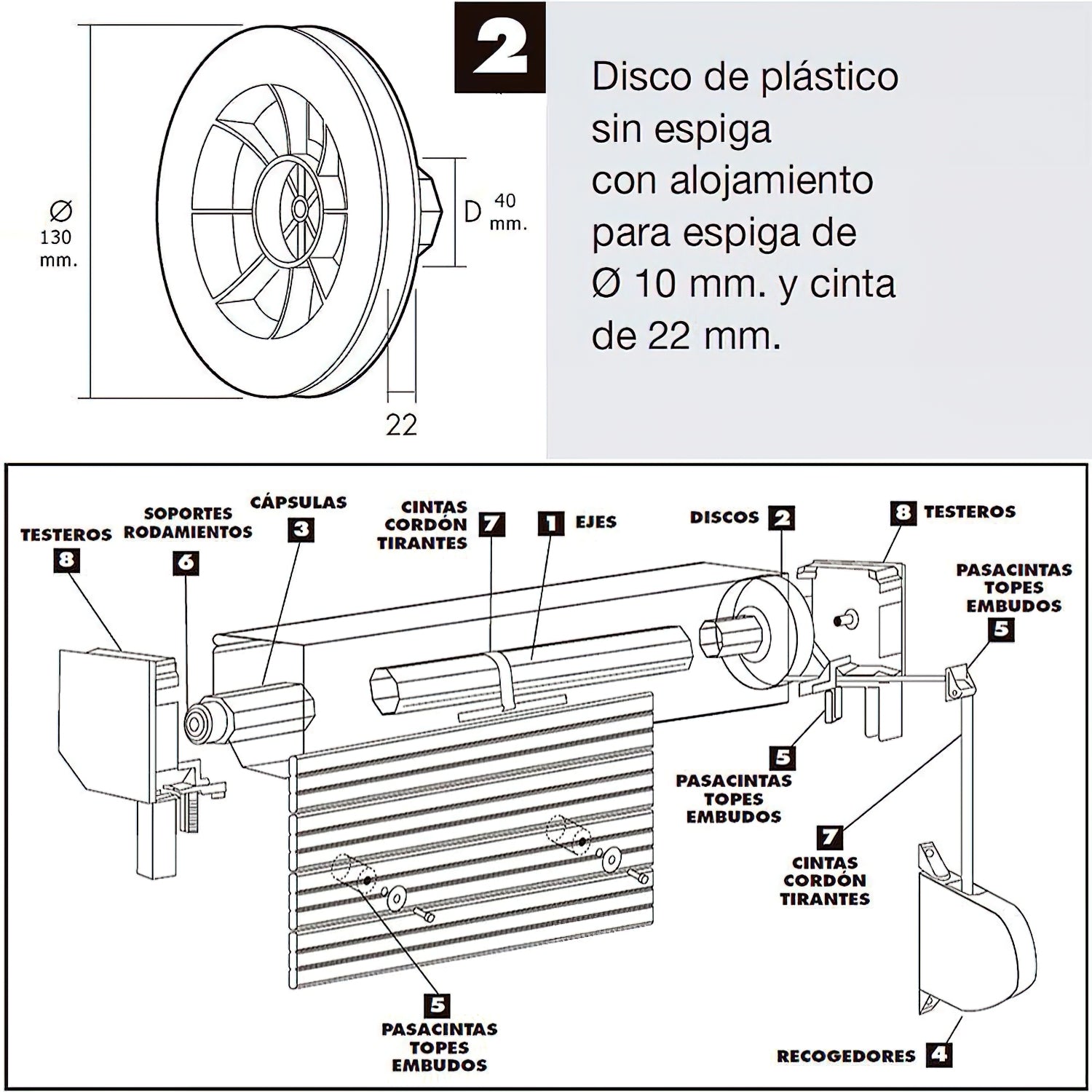 Ø 130 mm.

D 40 mm.

22

2

Disco de plástico sin espiga con alojamiento para espiga de Ø 10 mm. y cinta de 22 mm.

TESTEROS 8

SOPORTES RODAMIENTOS 6

CÁPSULAS 3

CINTAS CORDÓN TIRANTES 7

1 EJES

DISCOS 2

8 TESTEROS

PASACINTAS TOPES EMBUDOS 5

5 PASACINTAS TOPES EMBUDOS

7 CINTAS CORDÓN TIRANTES

5 PASACINTAS TOPES EMBUDOS

RECOGEDORES 4