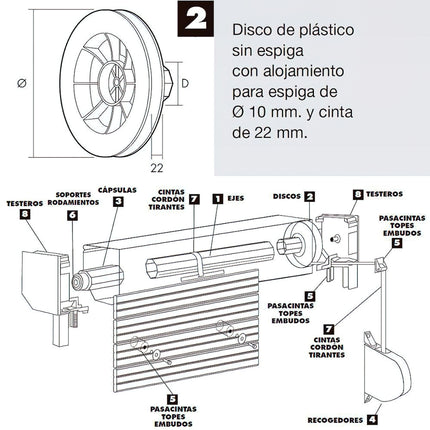 Ø

D

22

2

Disco de plástico sin espiga con alojamiento para espiga de Ø 10 mm. y cinta de 22 mm.

TESTEROS
8

SOPORTES RODAMIENTOS
6

CÁPSULAS
3

CINTAS CORDÓN TIRANTES
7

1 EJES

DISCOS 2

8 TESTEROS

PASACINTAS TOPES EMBUDOS
5

5
PASACINTAS TOPES EMBUDOS

7
CINTAS CORDÓN TIRANTES

5
PASACINTAS TOPES EMBUDOS

RECOGEDORES 4