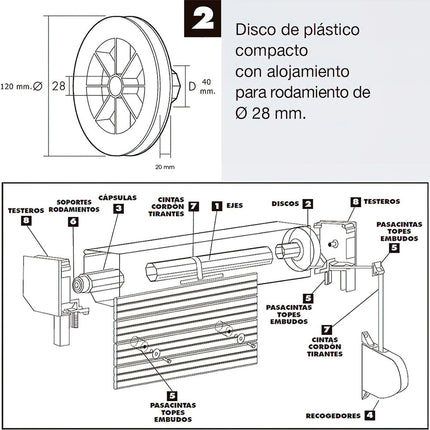 120 mm. Ø

28

D

40 mm.

20 mm

2

Disco de plástico compacto con alojamiento para rodamiento de Ø 28 mm.

TESTEROS 8

SOPORTES RODAMIENTOS 6

CÁPSULAS 3

CINTAS CORDÓN TIRANTES 7

1 EJES

DISCOS 2

8 TESTEROS

PASACINTAS TOPES EMBUDOS 5

5 PASACINTAS TOPES EMBUDOS

7 CINTAS CORDÓN TIRANTES

5 PASACINTAS TOPES EMBUDOS

RECOGEDORES 4