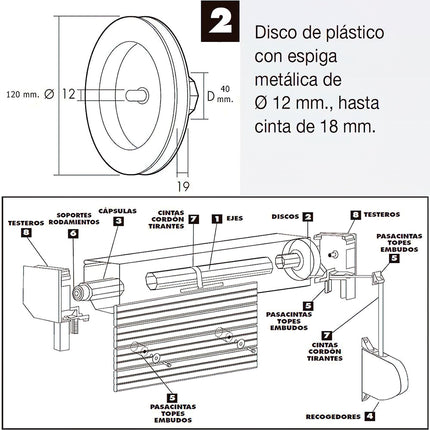 120 mm. Ø 12

D 40 mm.

19

2

Disco de plástico con espiga metálica de Ø 12 mm., hasta cinta de 18 mm.

TESTEROS 8

SOPORTES RODAMIENTOS 6

CÁPSULAS 3

CINTAS CORDÓN TIRANTES 7

1 EJES

DISCOS 2

8 TESTEROS

PASACINTAS TOPES EMBUDOS 5

5 PASACINTAS TOPES EMBUDOS

7 CINTAS CORDÓN TIRANTES

5 PASACINTAS TOPES EMBUDOS

RECOGEDORES 4