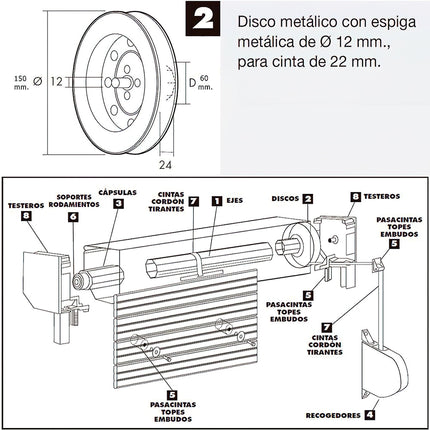 150 mm. Ø 12

D 60 mm.

24

2

Disco metálico con espiga metálica de Ø 12 mm., para cinta de 22 mm.

TESTEROS 8

SOPORTES RODAMIENTOS 6

CÁPSULAS 3

CINTAS CORDÓN TIRANTES 7

1 EJES

DISCOS 2

8 TESTEROS

PASACINTAS TOPES EMBUDOS 5

5 PASACINTAS TOPES EMBUDOS

7 CINTAS CORDÓN TIRANTES

5 PASACINTAS TOPES EMBUDOS

RECOGEDORES 4