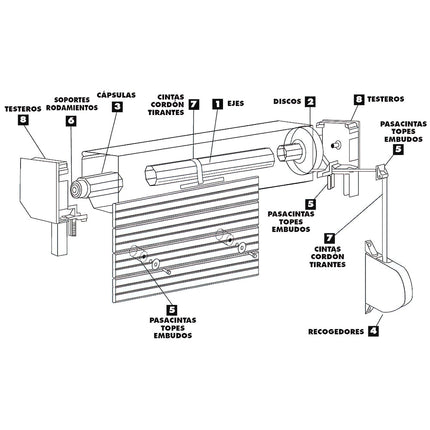 TESTEROS
8

SOPORTES
RODAMIENTOS
6

CÁPSULAS
3

CINTAS
CORDÓN
TIRANTES
7

1 EJES

DISCOS 2

8 TESTEROS

PASACINTAS
TOPES
EMBUDOS
5

5
PASACINTAS
TOPES
EMBUDOS

7
CINTAS
CORDÓN
TIRANTES

5
PASACINTAS
TOPES
EMBUDOS

RECOGEDORES 4