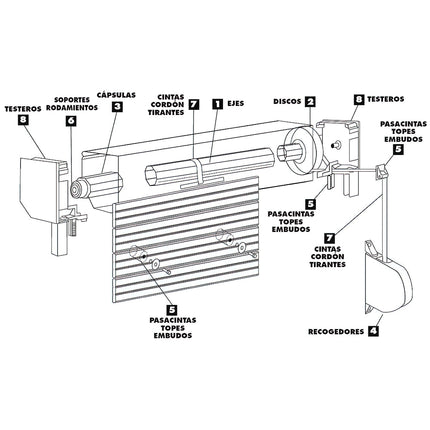 TESTEROS
8

SOPORTES
RODAMIENTOS
6

CÁPSULAS
3

CINTAS
CORDÓN
TIRANTES
7

1 EJES

DISCOS 2

8 TESTEROS

PASACINTAS
TOPES
EMBUDOS
5

5
PASACINTAS
TOPES
EMBUDOS

7
CINTAS
CORDÓN
TIRANTES

5
PASACINTAS
TOPES
EMBUDOS

RECOGEDORES 4