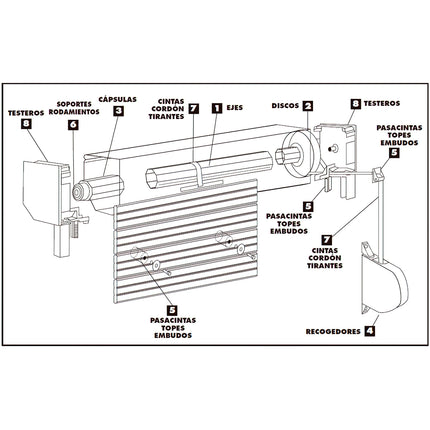 TESTEROS
8

SOPORTES
RODAMIENTOS
6

CÁPSULAS
3

CINTAS
CORDÓN
TIRANTES
7

1 EJES

DISCOS 2

8 TESTEROS

PASACINTAS
TOPES
EMBUDOS
5

5
PASACINTAS
TOPES
EMBUDOS

7
CINTAS
CORDÓN
TIRANTES

5
PASACINTAS
TOPES
EMBUDOS

RECOGEDORES 4