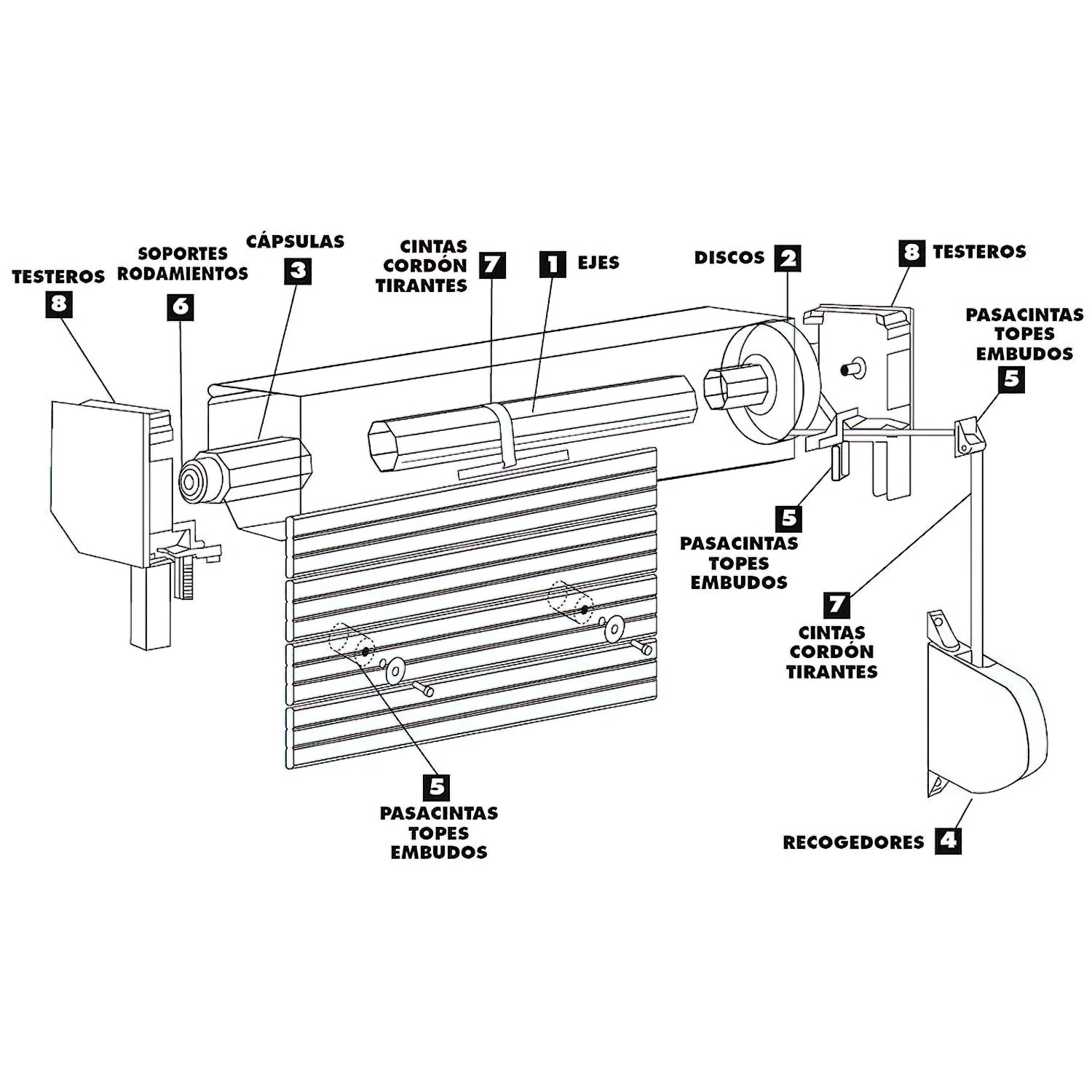 TESTEROS
8

SOPORTES RODAMIENTOS
6

CÁPSULAS
3

CINTAS
CORDÓN
TIRANTES
7

1 EJES

DISCOS 2

8 TESTEROS

PASACINTAS
TOPES
EMBUDOS
5

5
PASACINTAS
TOPES
EMBUDOS

7
CINTAS
CORDÓN
TIRANTES

5
PASACINTAS
TOPES
EMBUDOS

RECOGEDORES 4