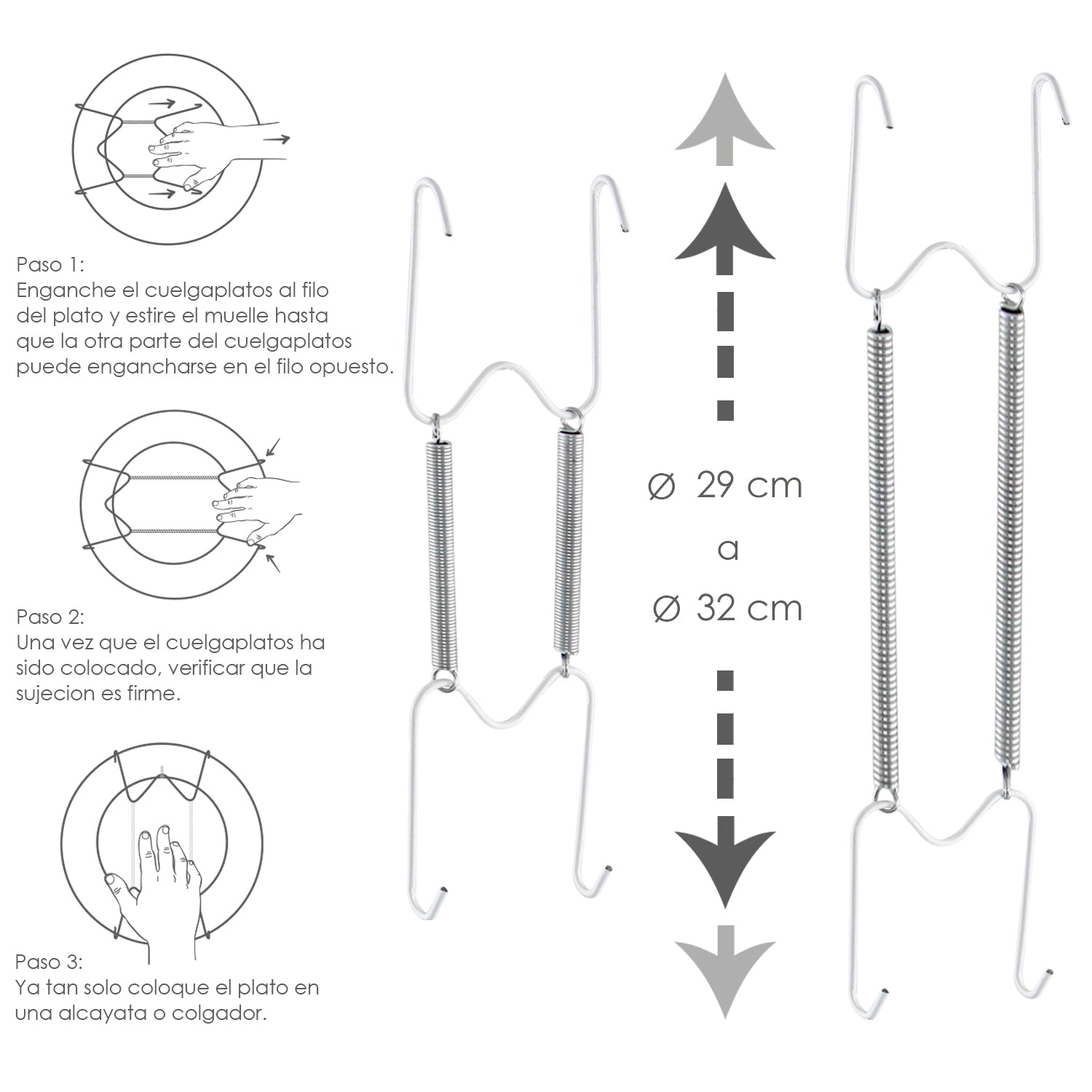 Paso 1:
Enganche el cuelgaplatos al filo del plato y estire el muelle hasta que la otra parte del cuelgaplatos puede engancharse en el filo opuesto.

Paso 2:
Una vez que el cuelgaplatos ha sido colocado, verificar que la sujecion es firme.

Paso 3:
Ya tan solo coloque el plato en una alcayata o colgador.

Ø 29 cm
a
Ø 32 cm