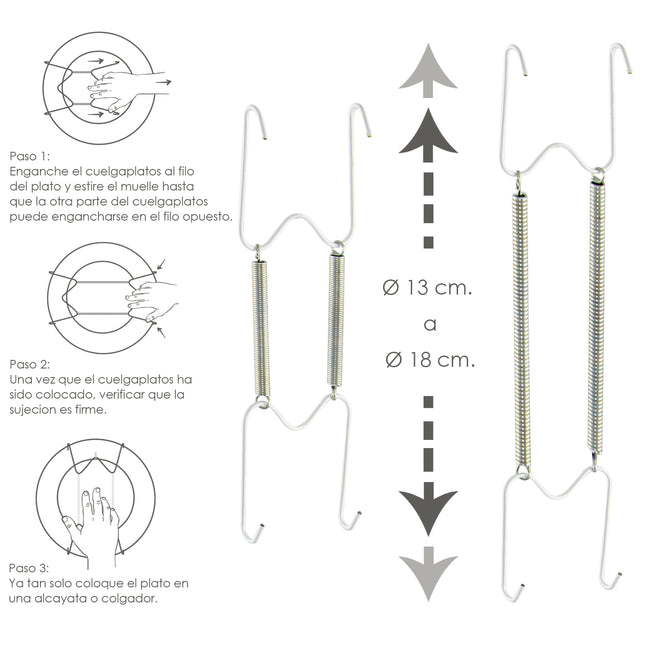 Paso 1:
Enganche el cuelgaplatos al filo del plato y estire el muelle hasta que la otra parte del cuelgaplatos puede engancharse en el filo opuesto.

Paso 2:
Una vez que el cuelgaplatos ha sido colocado, verificar que la sujecion es firme.

Paso 3:
Ya tan solo coloque el plato en una alcayata o colgador.

Ø 13 cm.
a
Ø 18 cm.