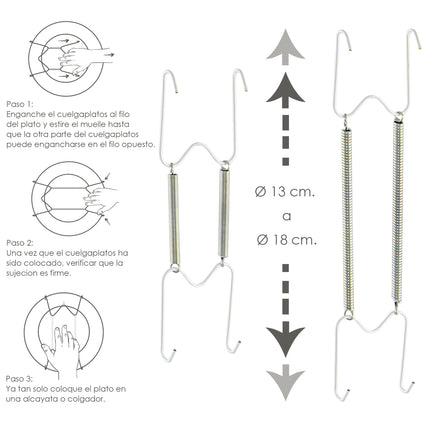 Paso 1:
Enganche el cuelgaplatos al filo del plato y estire el muelle hasta que la otra parte del cuelgaplatos puede engancharse en el filo opuesto.

Paso 2:
Una vez que el cuelgaplatos ha sido colocado, verificar que la sujecion es firme.

Paso 3:
Ya tan solo coloque el plato en una alcayata o colgador.

Ø 13 cm.
a
Ø 18 cm.