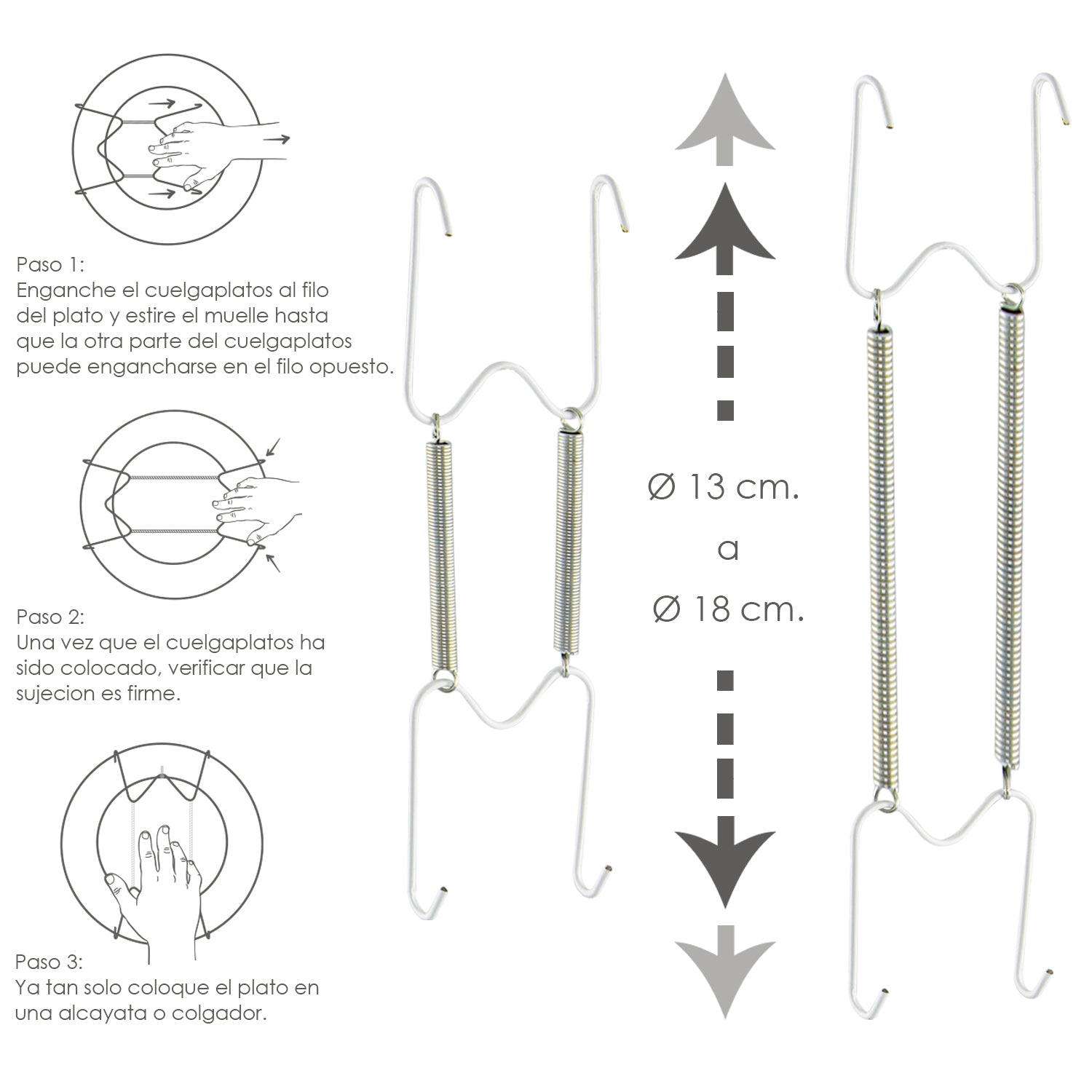 Paso 1:
Enganche el cuelgaplatos al filo del plato y estire el muelle hasta que la otra parte del cuelgaplatos puede engancharse en el filo opuesto.

Paso 2:
Una vez que el cuelgaplatos ha sido colocado, verificar que la sujecion es firme.

Paso 3:
Ya tan solo coloque el plato en una alcayata o colgador.

Ø 13 cm.
a
Ø 18 cm.