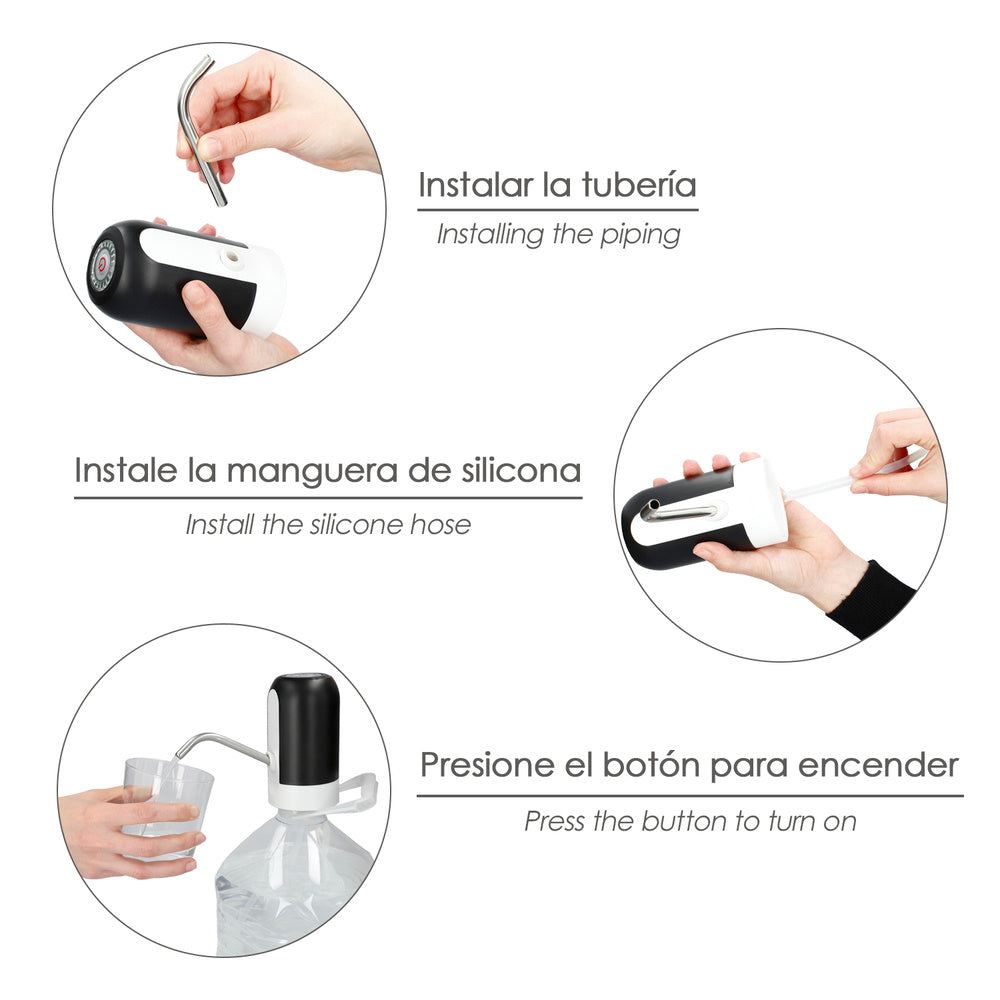 Instalar la tubería
Installing the piping

Instale la manguera de silicona
Install the silicone hose

Presione el botón para encender
Press the button to turn on