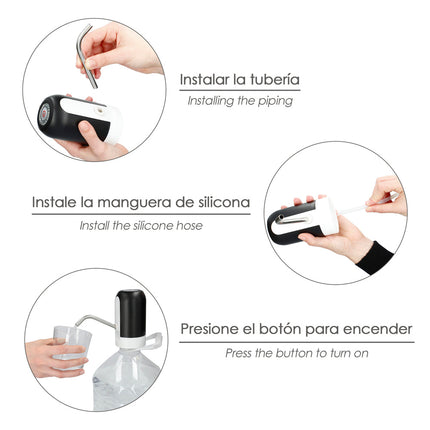 Instalar la tubería

Installing the piping

Instale la manguera de silicona

Install the silicone hose

Presione el botón para encender

Press the button to turn on