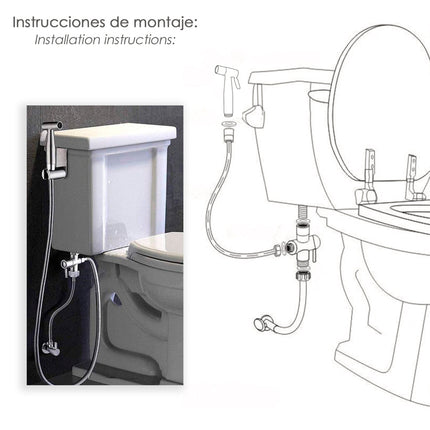 Instrucciones de montaje:
Installation instructions: