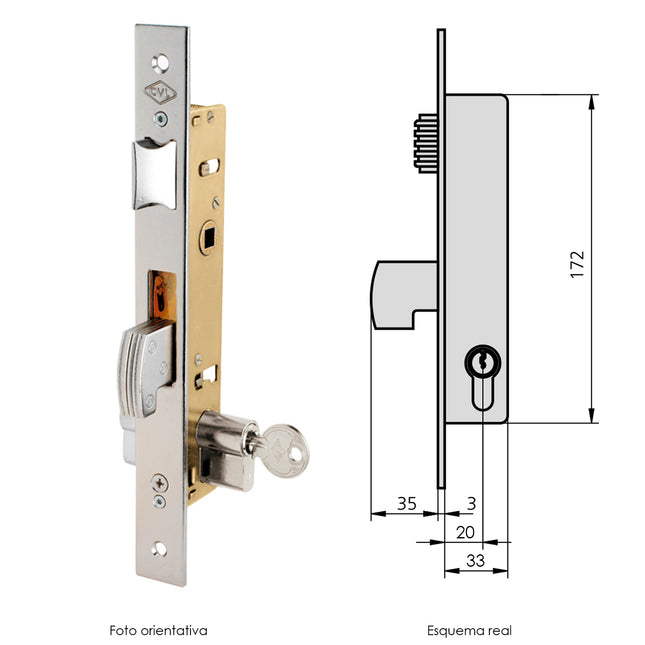 CVL

172

35

3

20

33

Foto orientativa

Esquema real