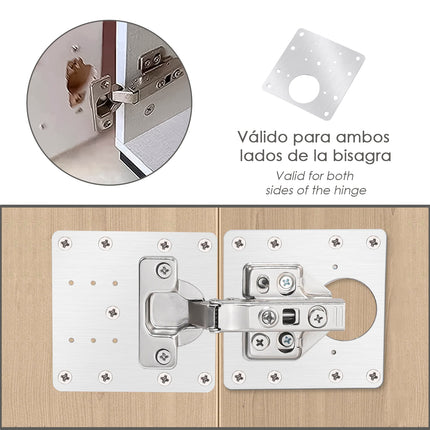 Válido para ambos lados de la bisagra

Valid for both sides of the hinge