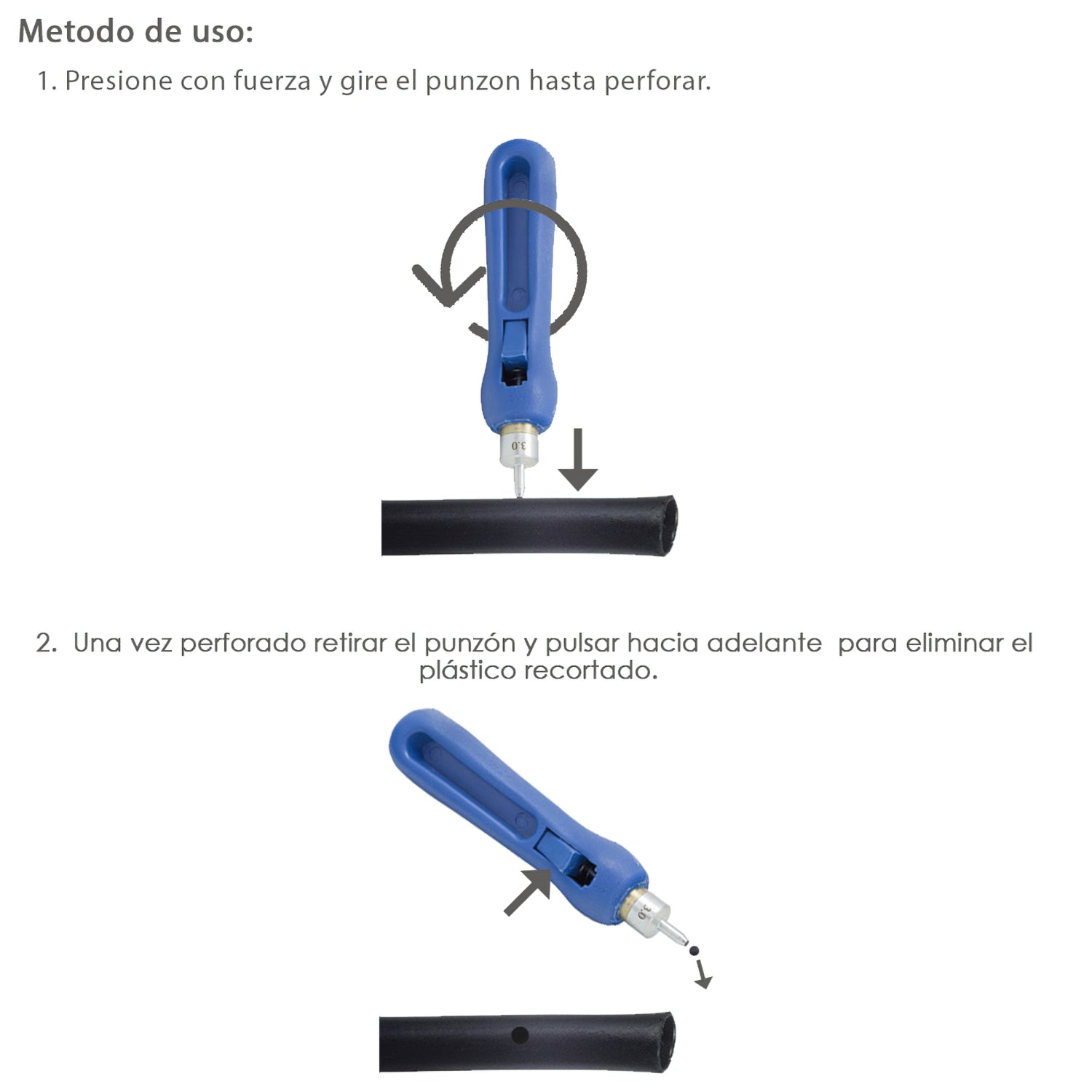 Metodo de uso:

1. Presione con fuerza y gire el punzon hasta perforar.

3.0

2. Una vez perforado retirar el punzón y pulsar hacia adelante para eliminar el plástico recortado.

3.0