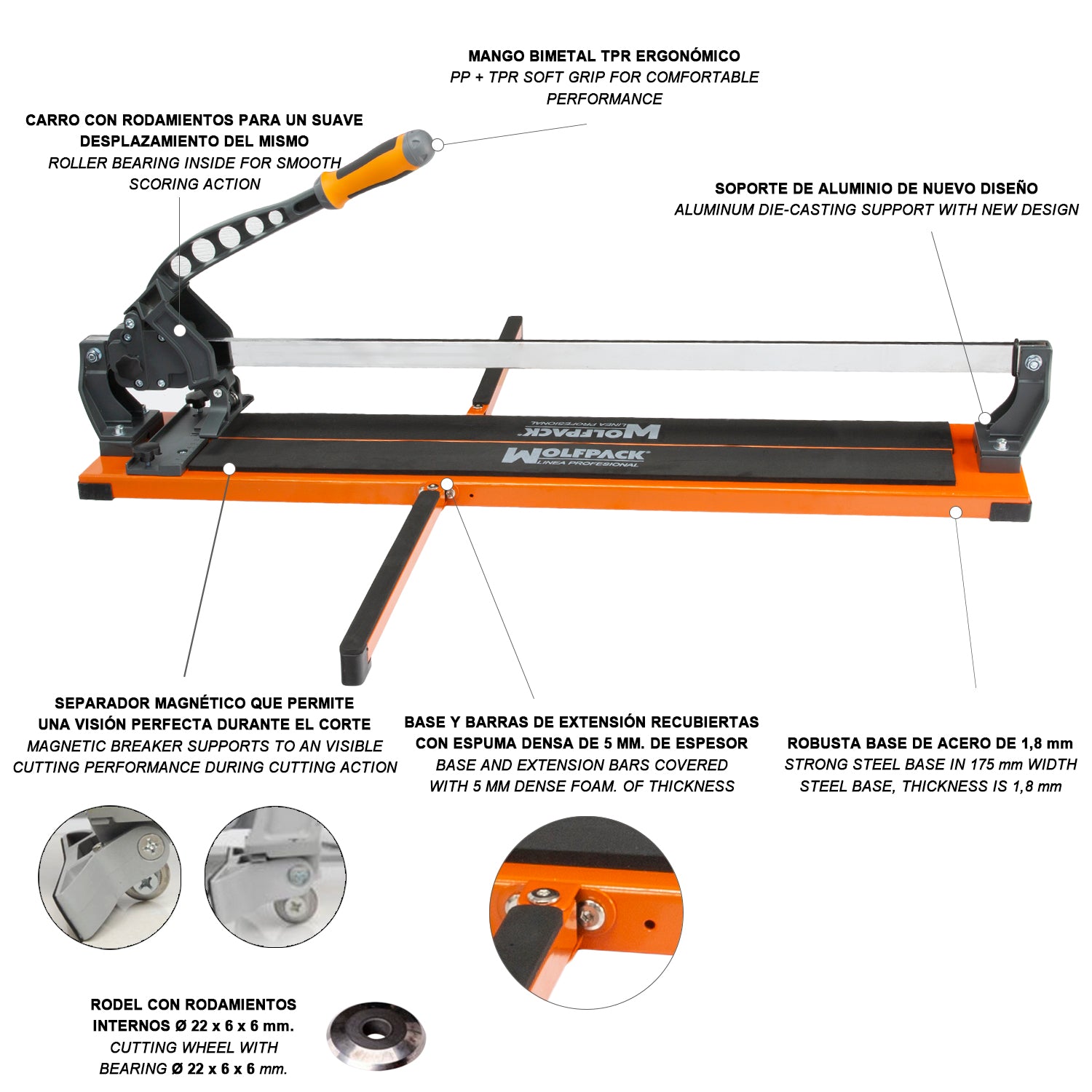 MANGO BIMETAL TPR ERGONÓMICO
PP + TPR SOFT GRIP FOR COMFORTABLE PERFORMANCE

CARRO CON RODAMIENTOS PARA UN SUAVE DESPLAZAMIENTO DEL MISMO
ROLLER BEARING INSIDE FOR SMOOTH SCORING ACTION

SOPORTE DE ALUMINIO DE NUEVO DISEÑO
ALUMINUM DIE-CASTING SUPPORT WITH NEW DESIGN

WOLFPACK
LINEA PROFESIONAL

WOLFPACK
LINEA PROFESIONAL

SEPARADOR MAGNÉTICO QUE PERMITE UNA VISIÓN PERFECTA DURANTE EL CORTE
MAGNETIC BREAKER SUPPORTS TO AN VISIBLE CUTTING PERFORMANCE DURING CUTTING ACTION

BASE Y BARRAS DE EXTENSIÓN RECUBIERTAS CON ESPUMA DENSA DE 5 MM. DE ESPESOR
BASE AND EXTENSION BARS COVERED WITH 5 MM DENSE FOAM. OF THICKNESS

ROBUSTA BASE DE ACERO DE 1,8 mm
STRONG STEEL BASE IN 175 mm WIDTH STEEL BASE, THICKNESS IS 1,8 mm

RODEL CON RODAMIENTOS INTERNOS Ø 22 x 6 x 6 mm.
CUTTING WHEEL WITH BEARING Ø 22 x 6 x 6 mm.