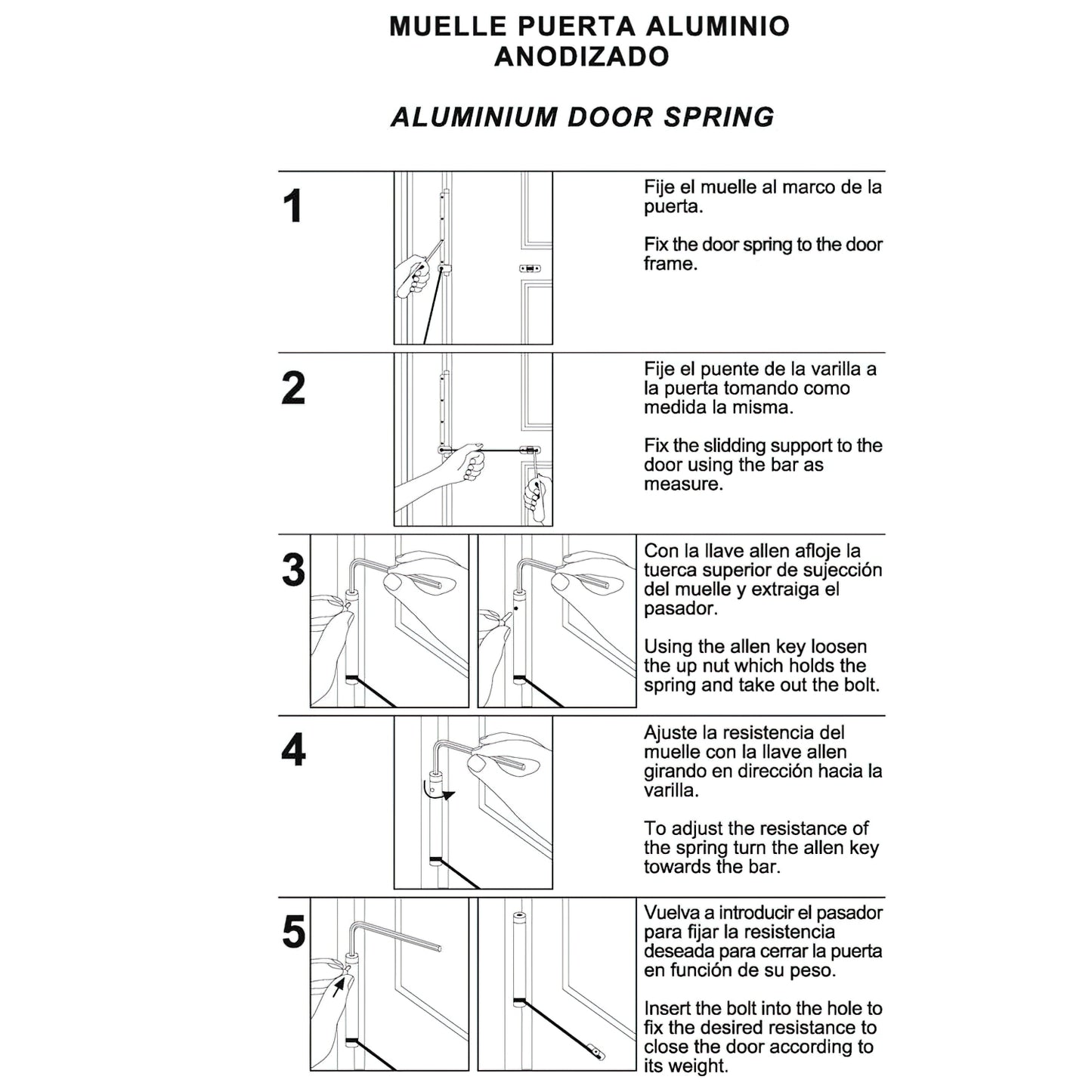 MUELLE PUERTA ALUMINIO ANODIZADO

ALUMINIUM DOOR SPRING

1

Fije el muelle al marco de la puerta.

Fix the door spring to the door frame.

2

Fije el puente de la varilla a la puerta tomando como medida la misma.

Fix the slidding support to the door using the bar as measure.

3

Con la llave allen afloje la tuerca superior de sujección del muelle y extraiga el pasador.

Using the allen key loosen the up nut which holds the spring and take out the bolt.

4

Ajuste la resistencia del muelle con la llave allen girando en dirección hacia la varilla.

To adjust the resistance of the spring turn the allen key towards the bar.

5

Vuelva a introducir el pasador para fijar la resistencia deseada para cerrar la puerta en función de su peso.

Insert the bolt into the hole to fix the desired resistance to close the door according to its weight.